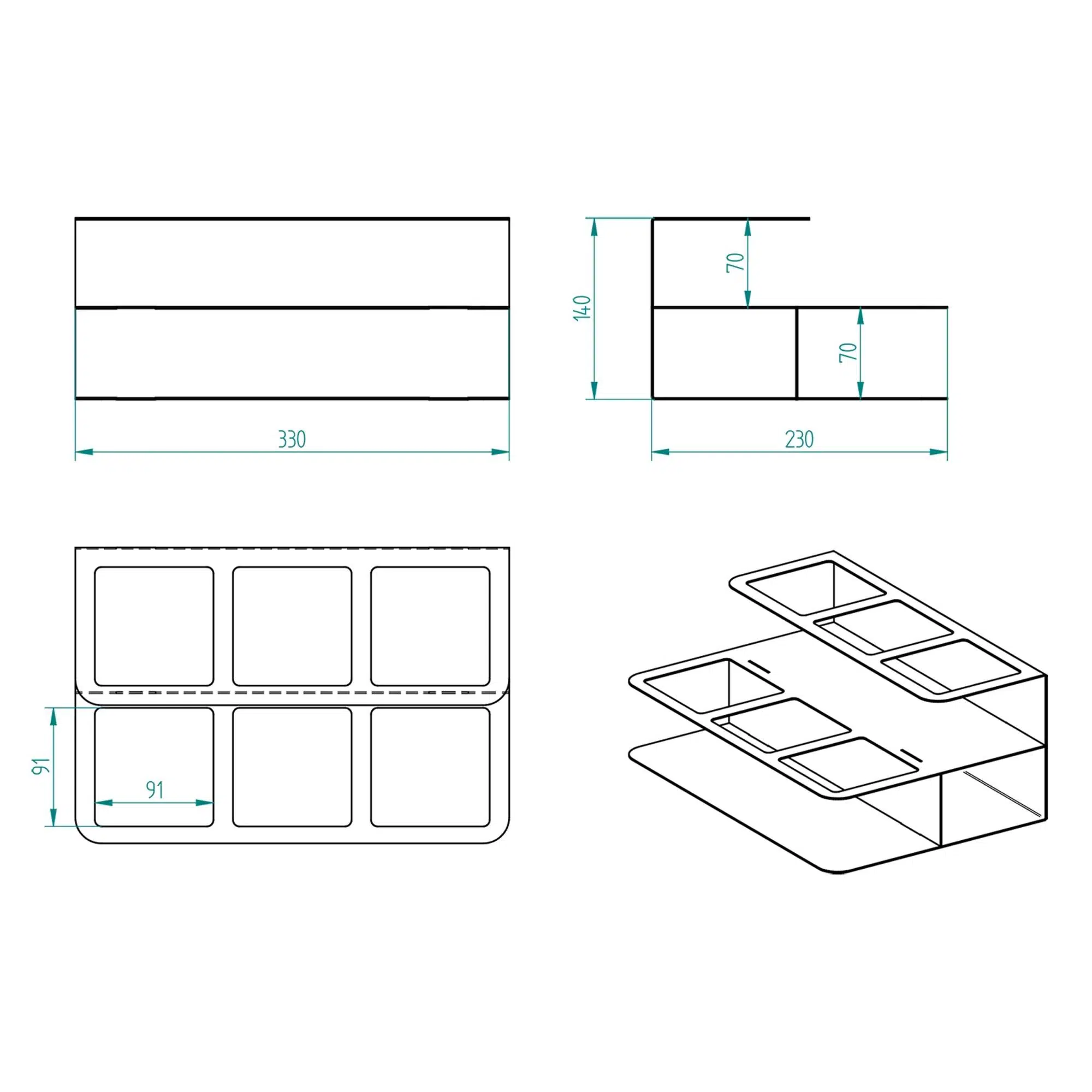 330

140

70

70

230

91

91